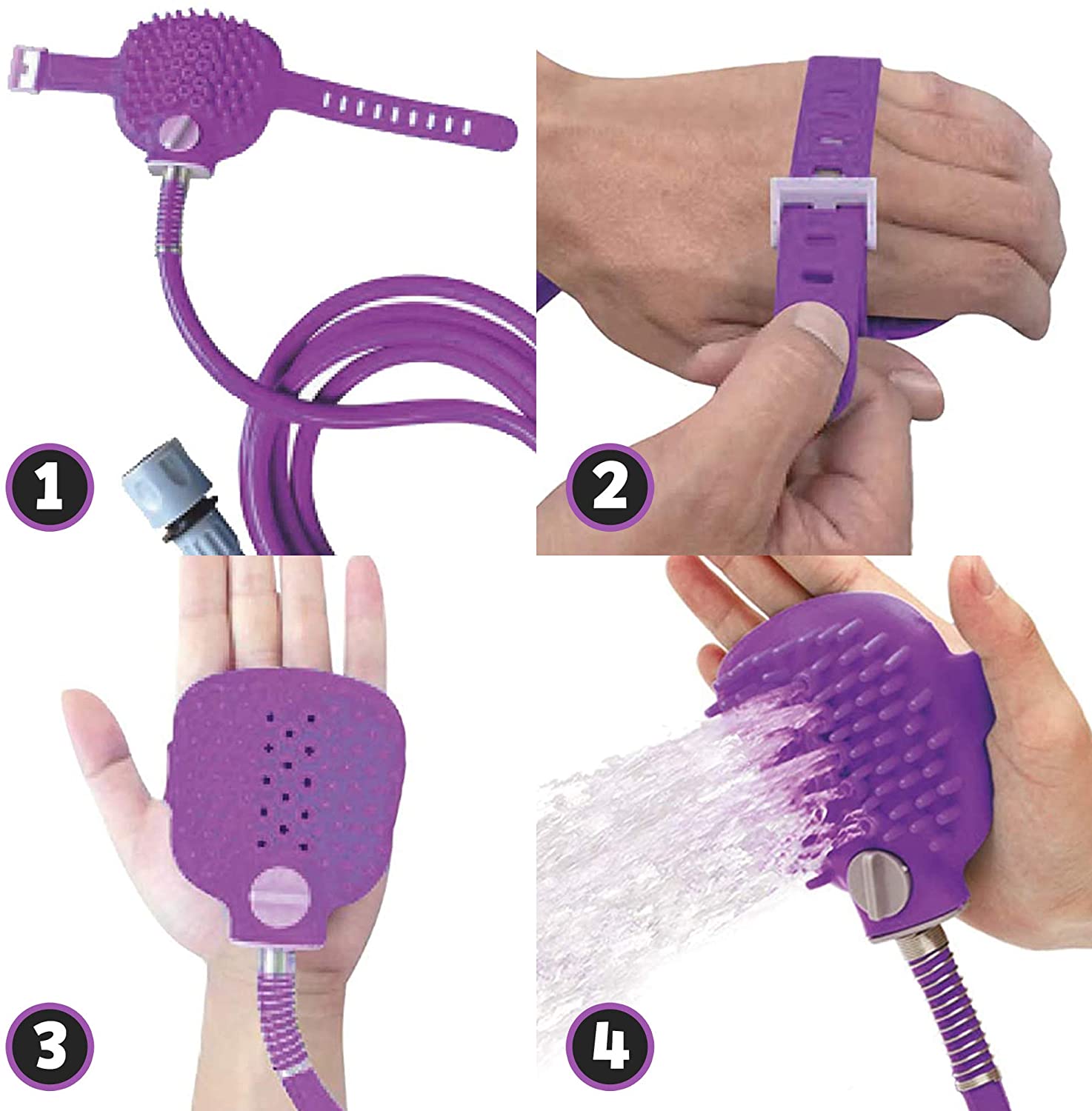 1

2

3

4