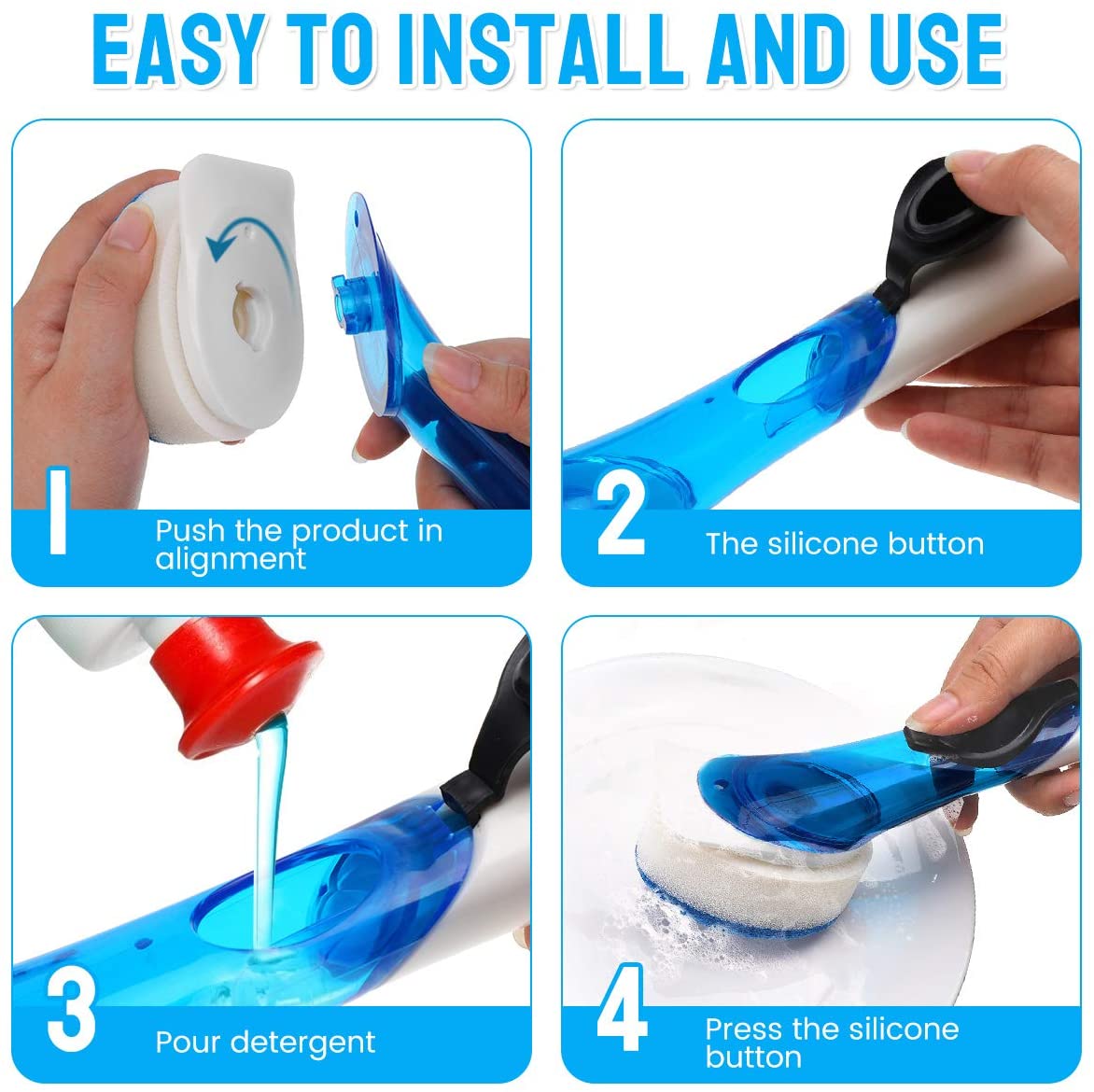 EASY TO INSTALL AND USE

1
Push the product in alignment

2
The silicone button

3
Pour detergent

4
Press the silicone button